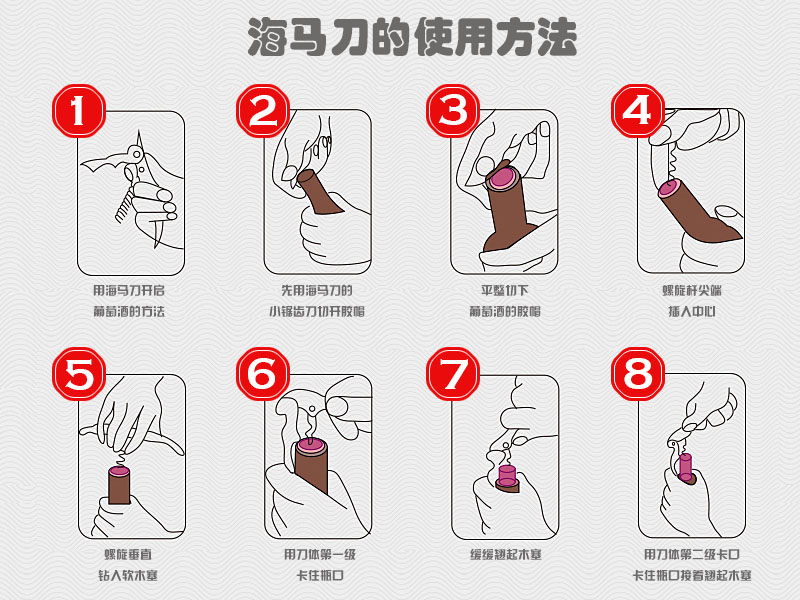 海马刀的使用方法

1
用海马刀开启
葡萄酒的方法

2
先用海马刀的
小锯齿刀切开胶帽

3
平整切下
葡萄酒的胶帽

4
螺旋杆尖端
插入中心

5
螺旋垂直
钻入软木塞

6
用刀体第一级
卡住瓶口

7
缓缓翘起木塞

8
用刀体第二级卡口
卡住瓶口接着翘起木塞